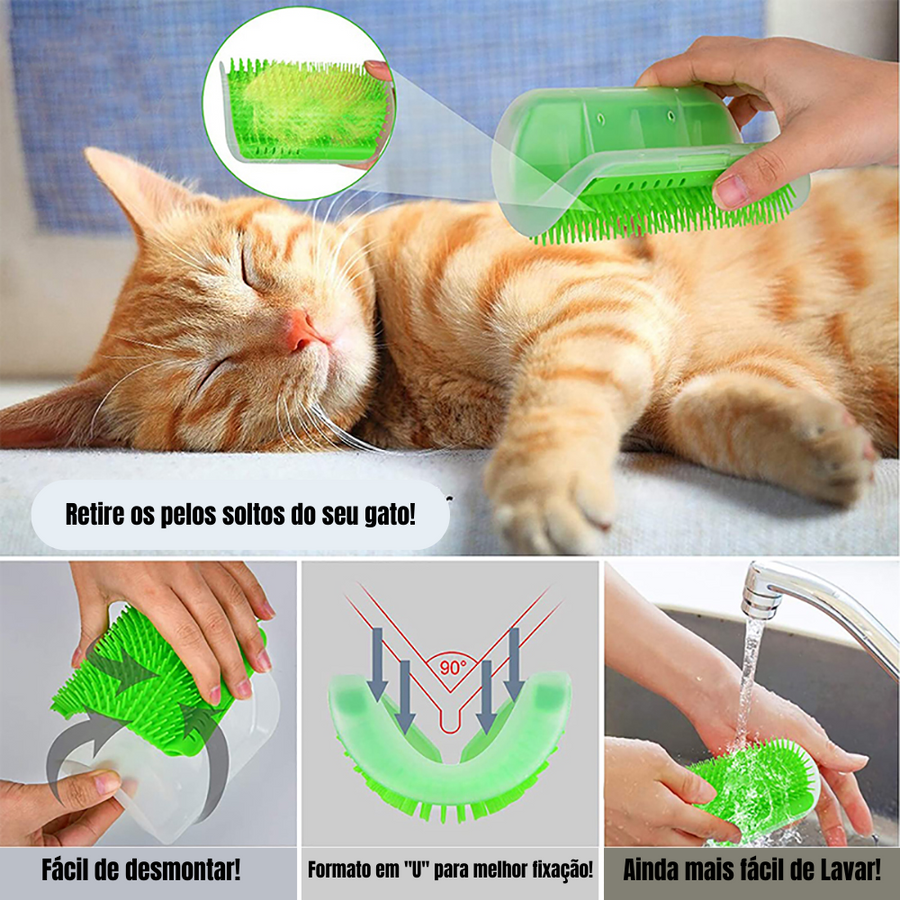 Retire os pelos soltos do seu gato!

90°

Fácil de desmontar!

Formato em "U" para melhor fixação!

Ainda mais fácil de Lavar!